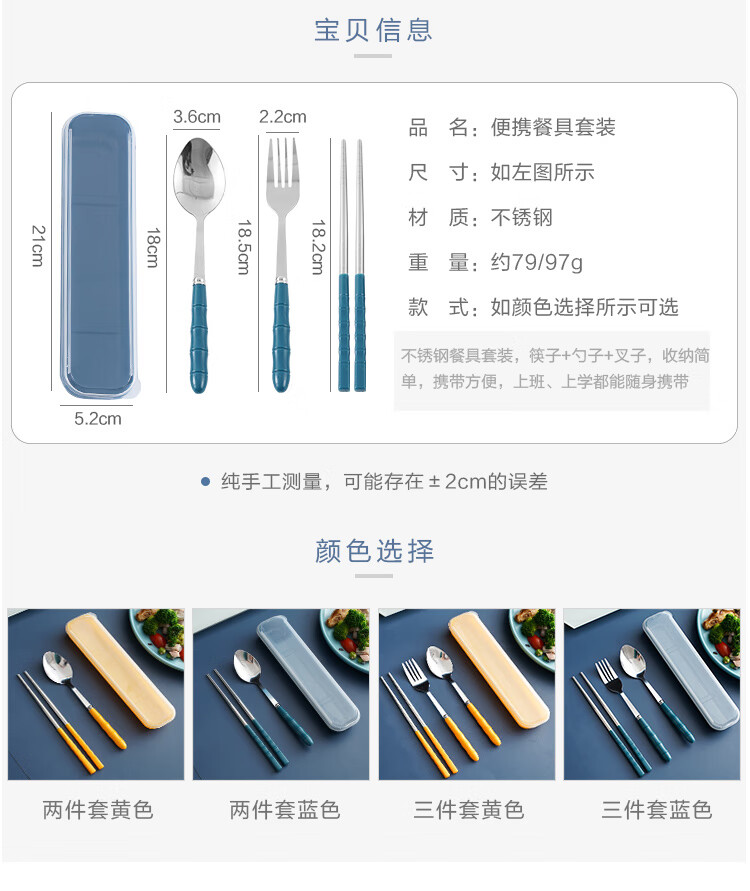 宝贝信息

21cm

5.2cm

3.6cm

18cm

2.2cm

18.5cm

18.2cm

品　名：便携餐具套装

尺　寸：如左图所示

材　质：不锈钢

重　量：约79/97g

款　式：如颜色选择所示可选

不锈钢餐具套装，筷子+勺子+叉子，收纳简单，携带方便，上班、上学都能随身携带

纯手工测量，可能存在±2cm的误差

颜色选择

两件套黄色

两件套蓝色

三件套黄色

三件套蓝色